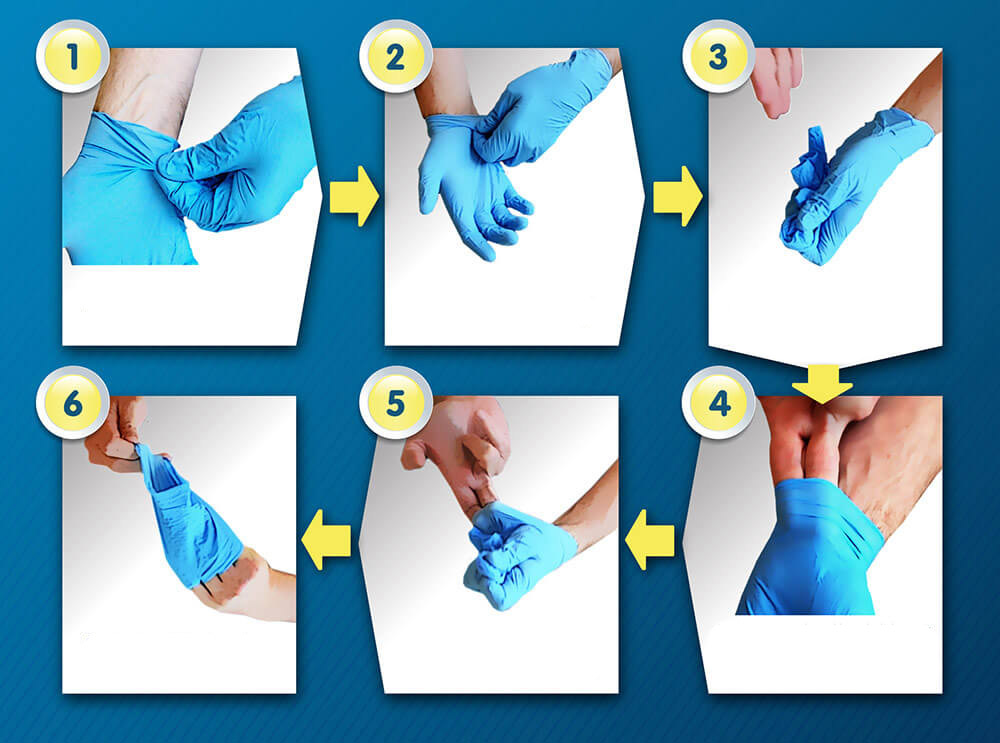 1

2

3

4

5

6